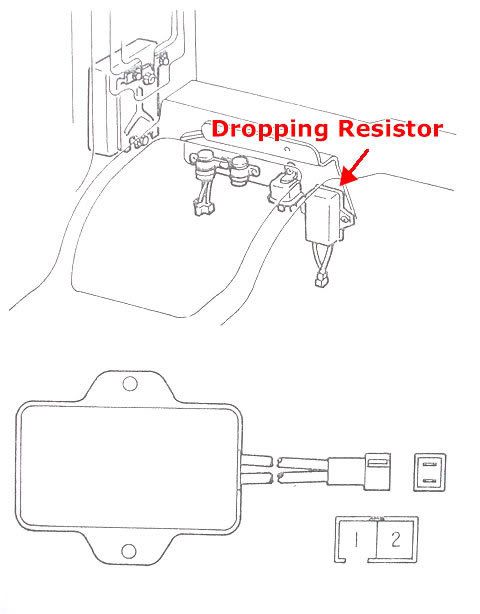 Dropping Resistor

1 2